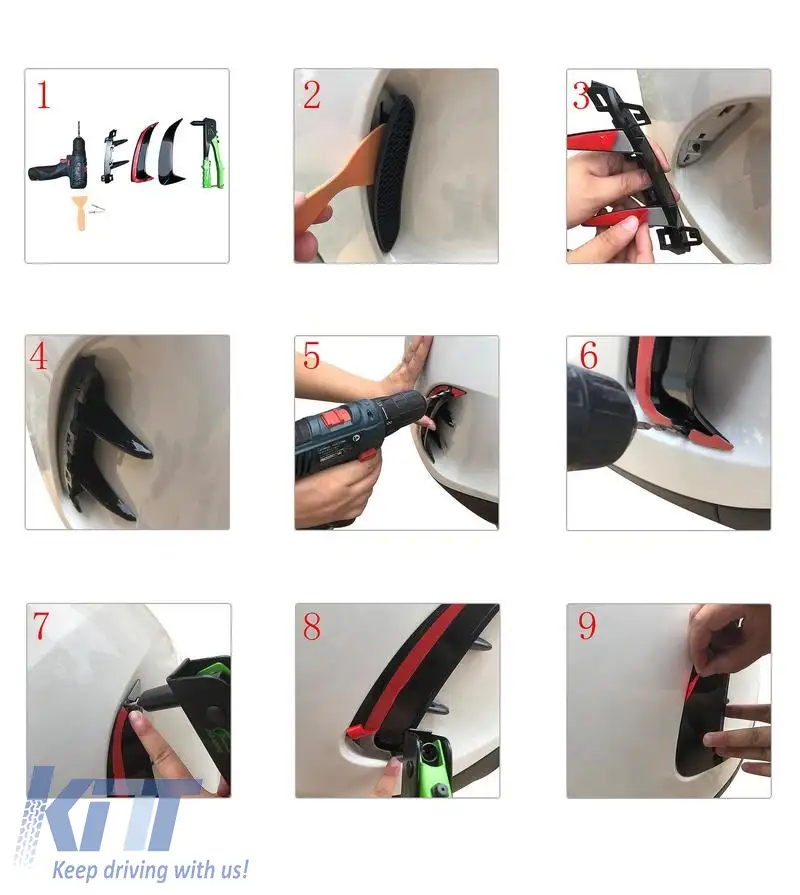 1

2

3

4

5

6

7

8

9

KIT
Keep driving with us!