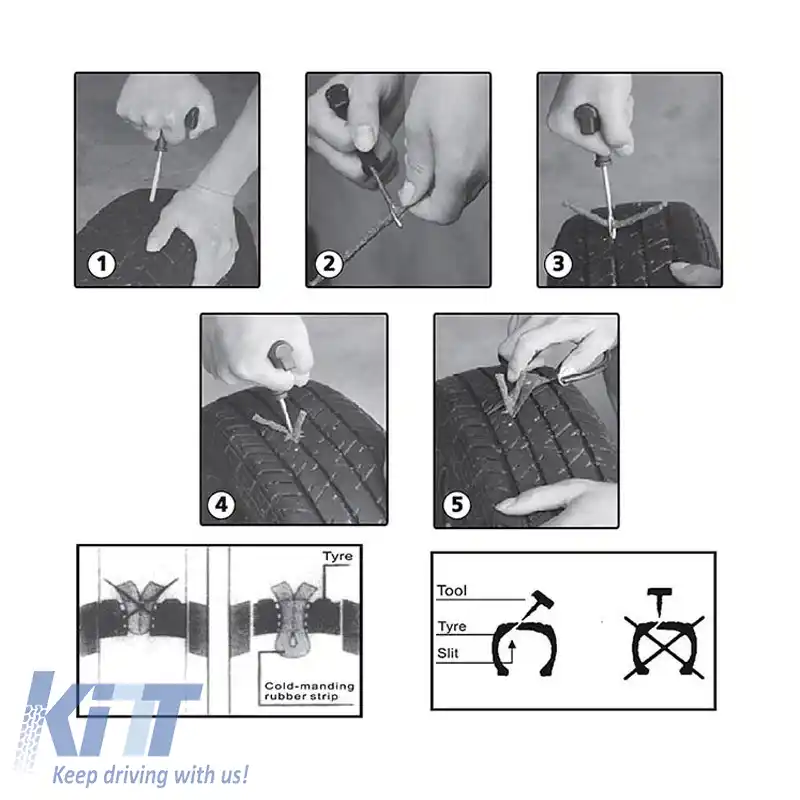 1

2

3

4

5

Tyre

Cold-manding rubber strip

Tool

Tyre

Slit

KITT

Keep driving with us!